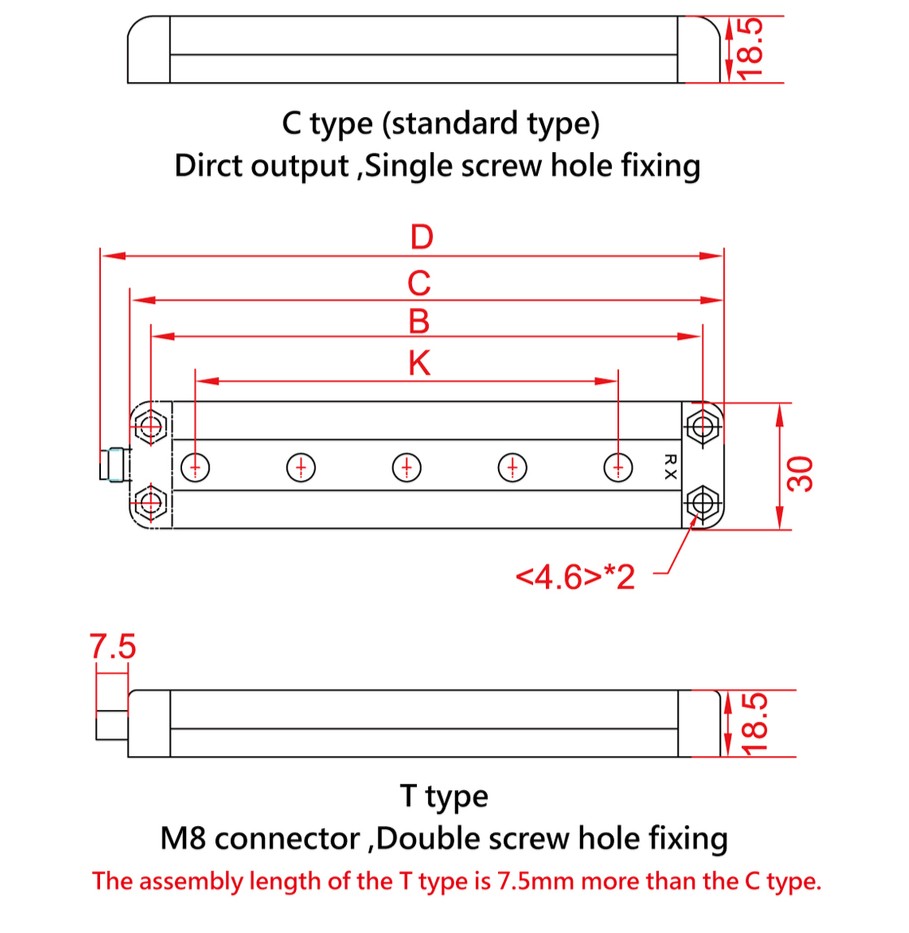 18.5

C type (standard type)
Dirct output ,Single screw hole fixing

D
C
B
K
RX
30
<4.6>*2

7.5
18.5

T type
M8 connector ,Double screw hole fixing
The assembly length of the T type is 7.5mm more than the C type.