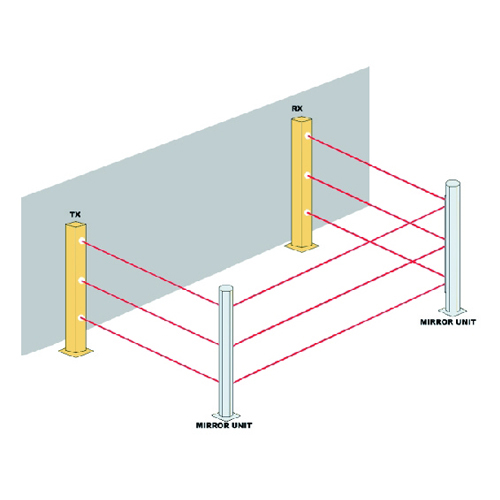 RX

TX

MIRROR UNIT

MIRROR UNIT